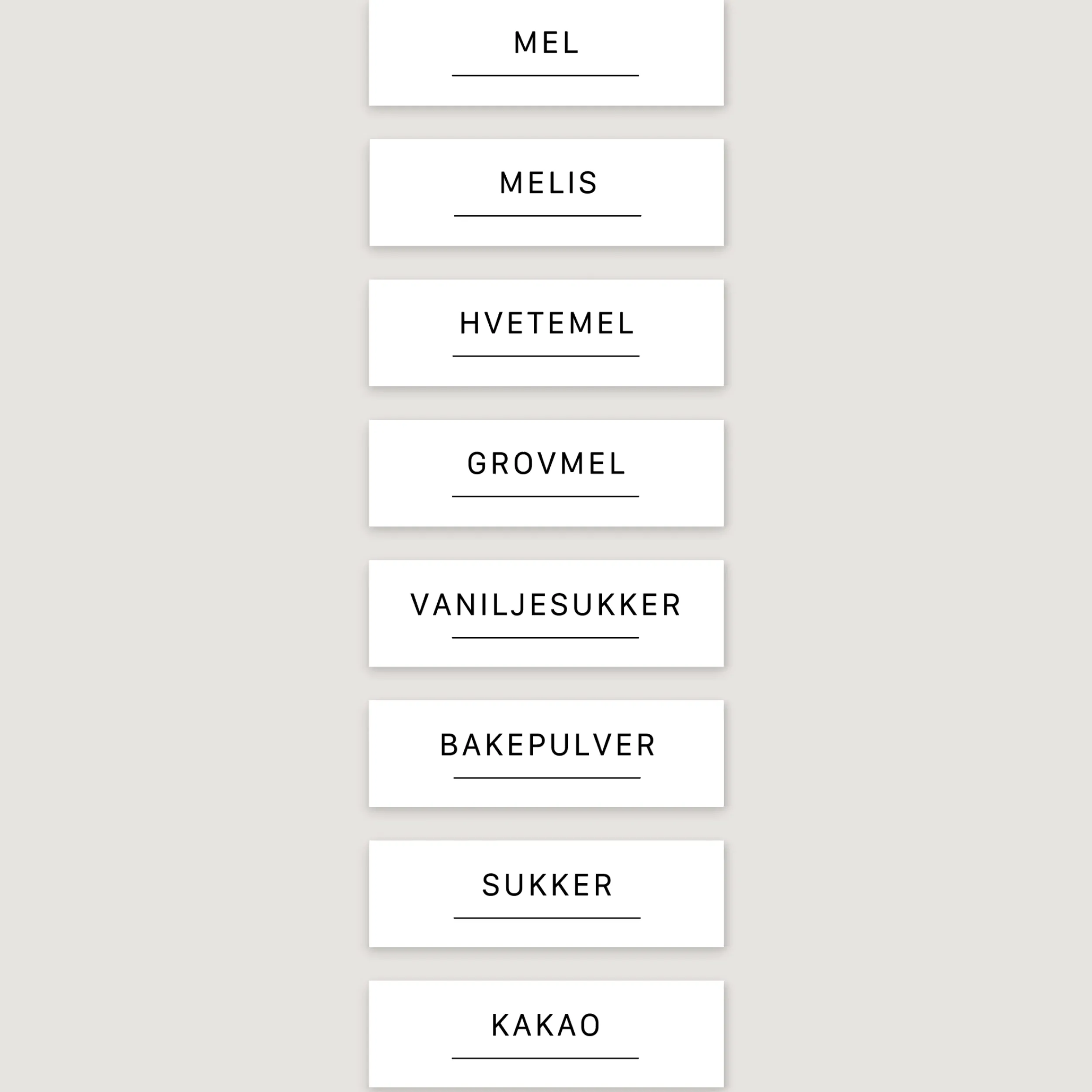 MEL

MELIS

HVETEMEL

GROVMEL

VANILJESUKKER

BAKEPULVER

SUKKER

KAKAO